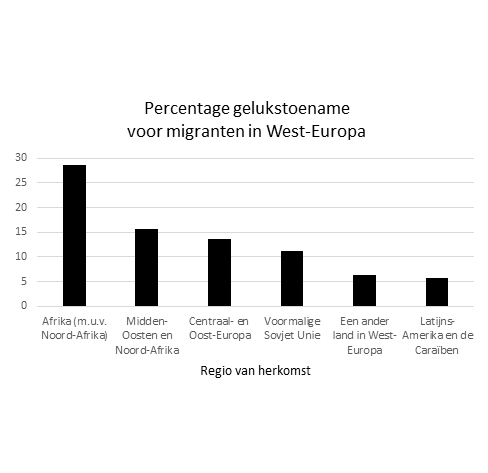 Percentage gelukstoename voor migranten in West-Europa

30
25
20
15
10
5
0

Afrika (m.u.v. Noord-Afrika)

Midden-Oosten en Noord-Afrika

Centraal- en Oost-Europa

Voormalige Sovjet Unie

Een ander land in West-Europa

Latijns-Amerika en de Caraïben

Regio van herkomst